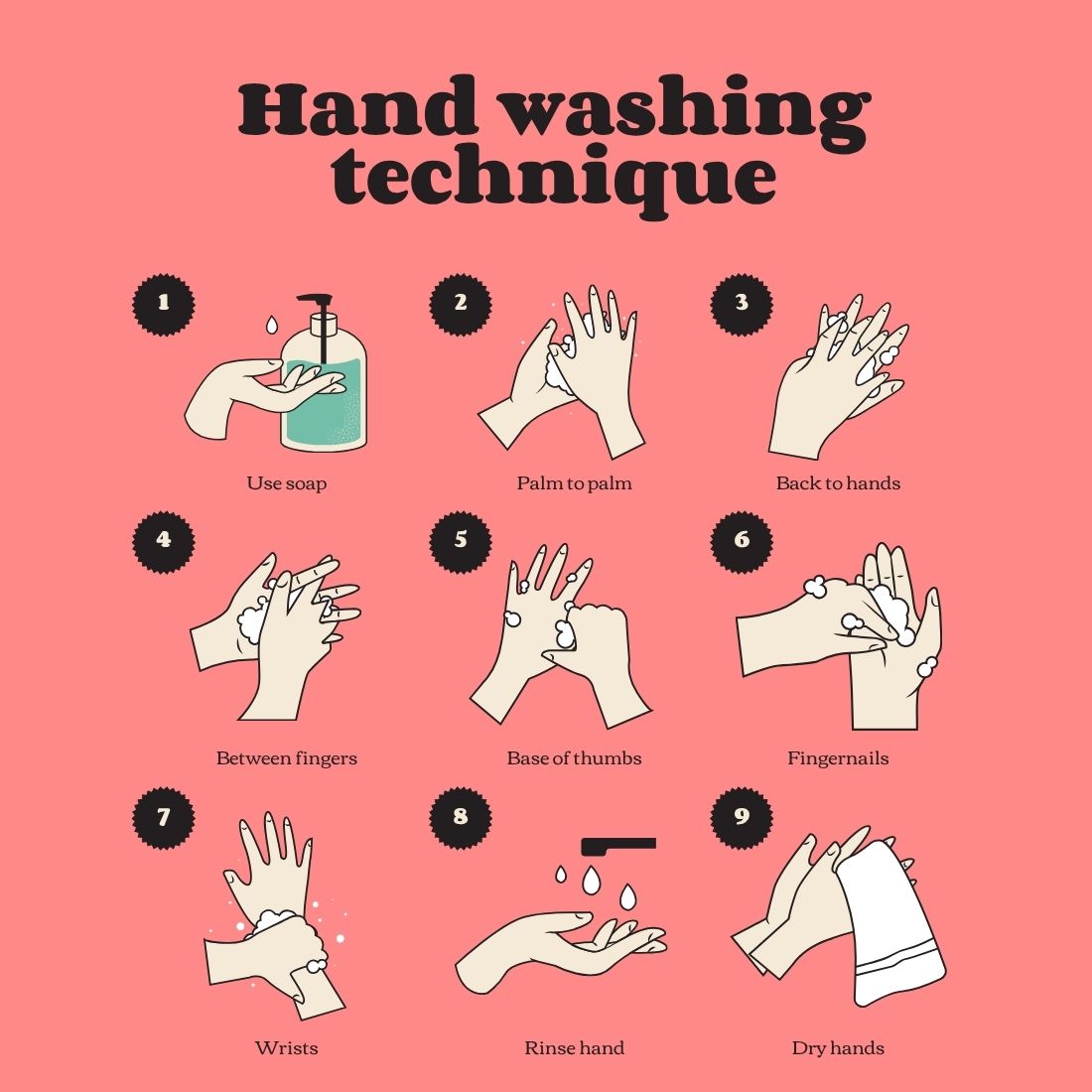 Hand washing technique

1
Use soap

2
Palm to palm

3
Back to hands

4
Between fingers

5
Base of thumbs

6
Fingernails

7
Wrists

8
Rinse hand

9
Dry hands