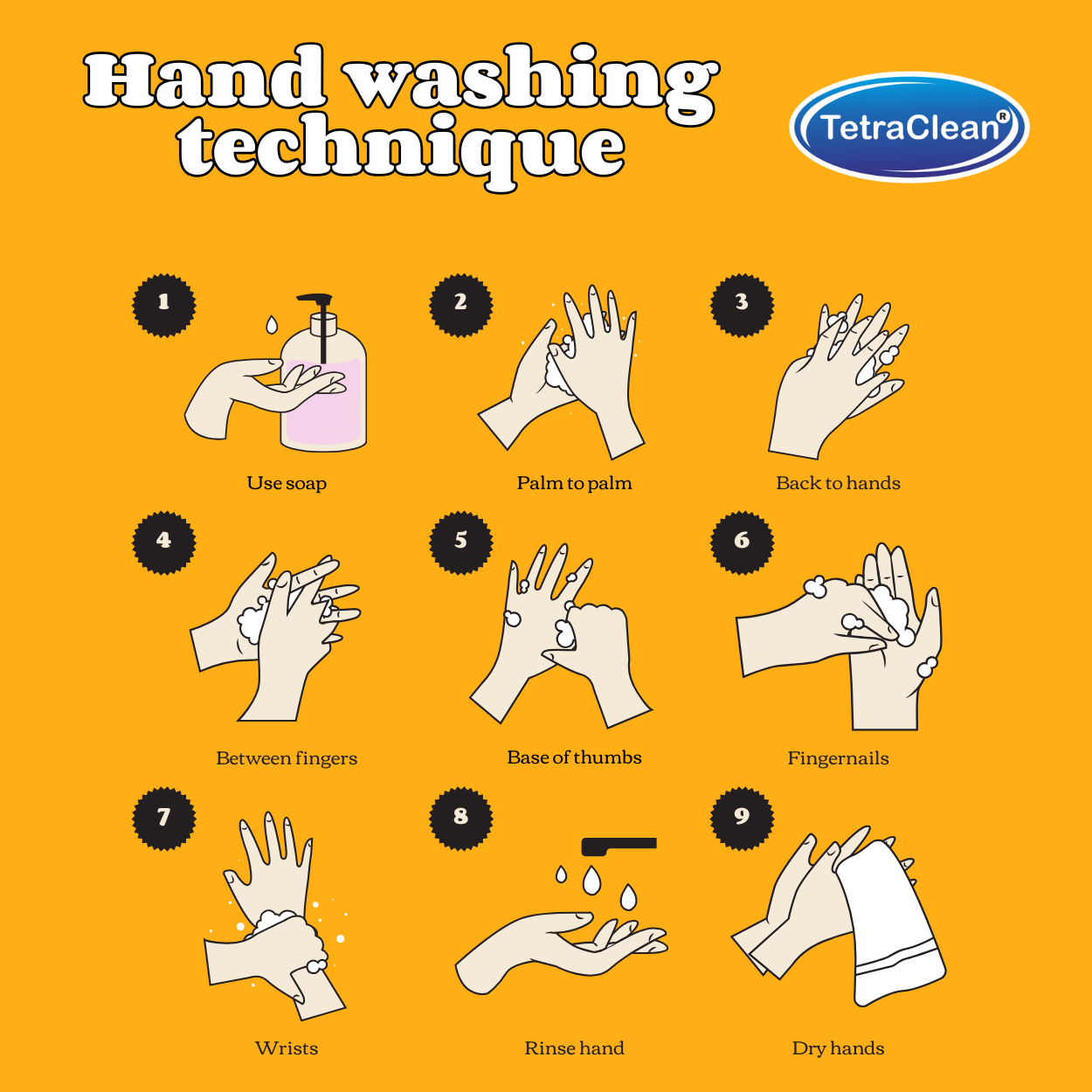 Hand washing technique

TetraClean®

1
Use soap

2
Palm to palm

3
Back to hands

4
Between fingers

5
Base of thumbs

6
Fingernails

7
Wrists

8
Rinse hand

9
Dry hands