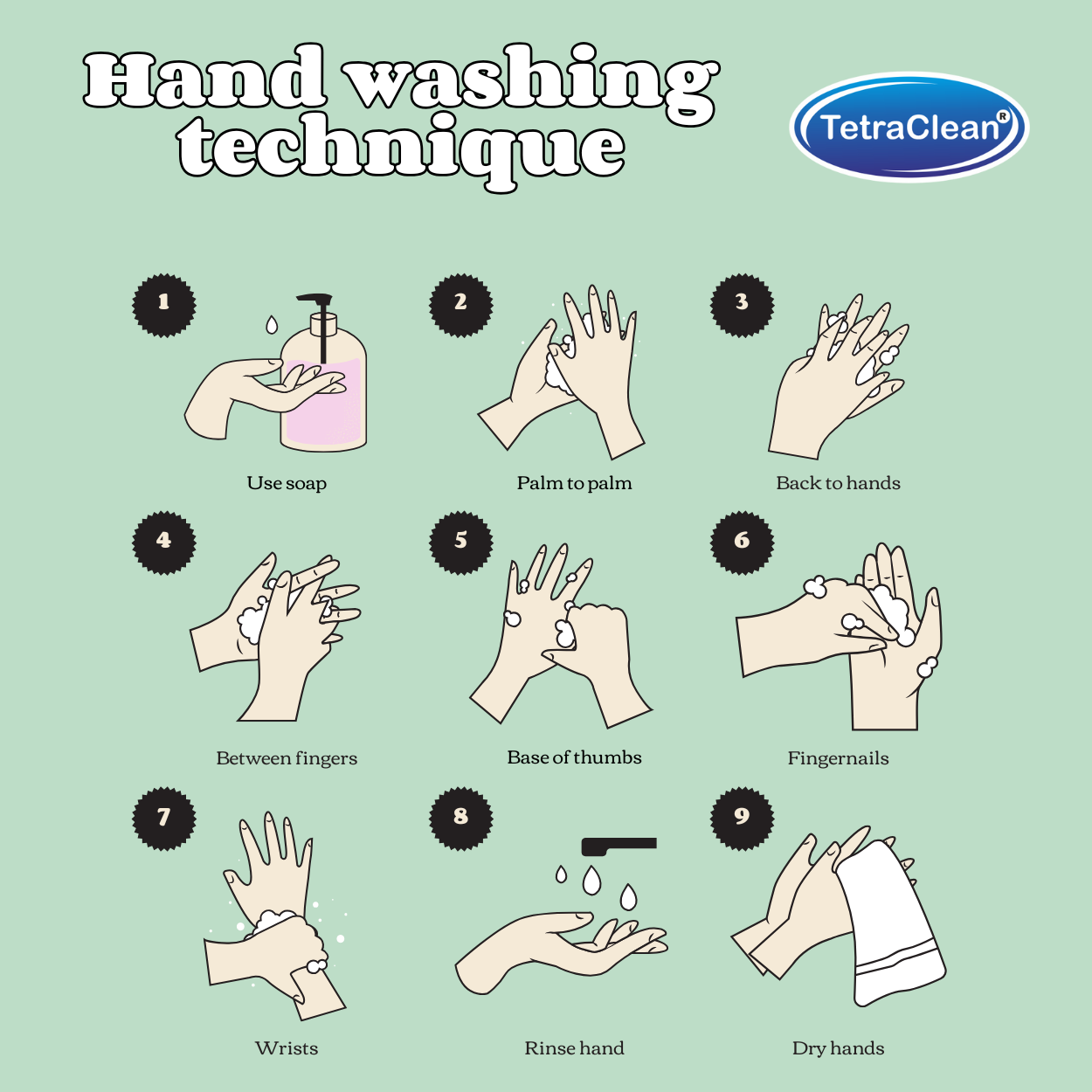 Hand washing technique

TetraClean®

1
Use soap

2
Palm to palm

3
Back to hands

4
Between fingers

5
Base of thumbs

6
Fingernails

7
Wrists

8
Rinse hand

9
Dry hands