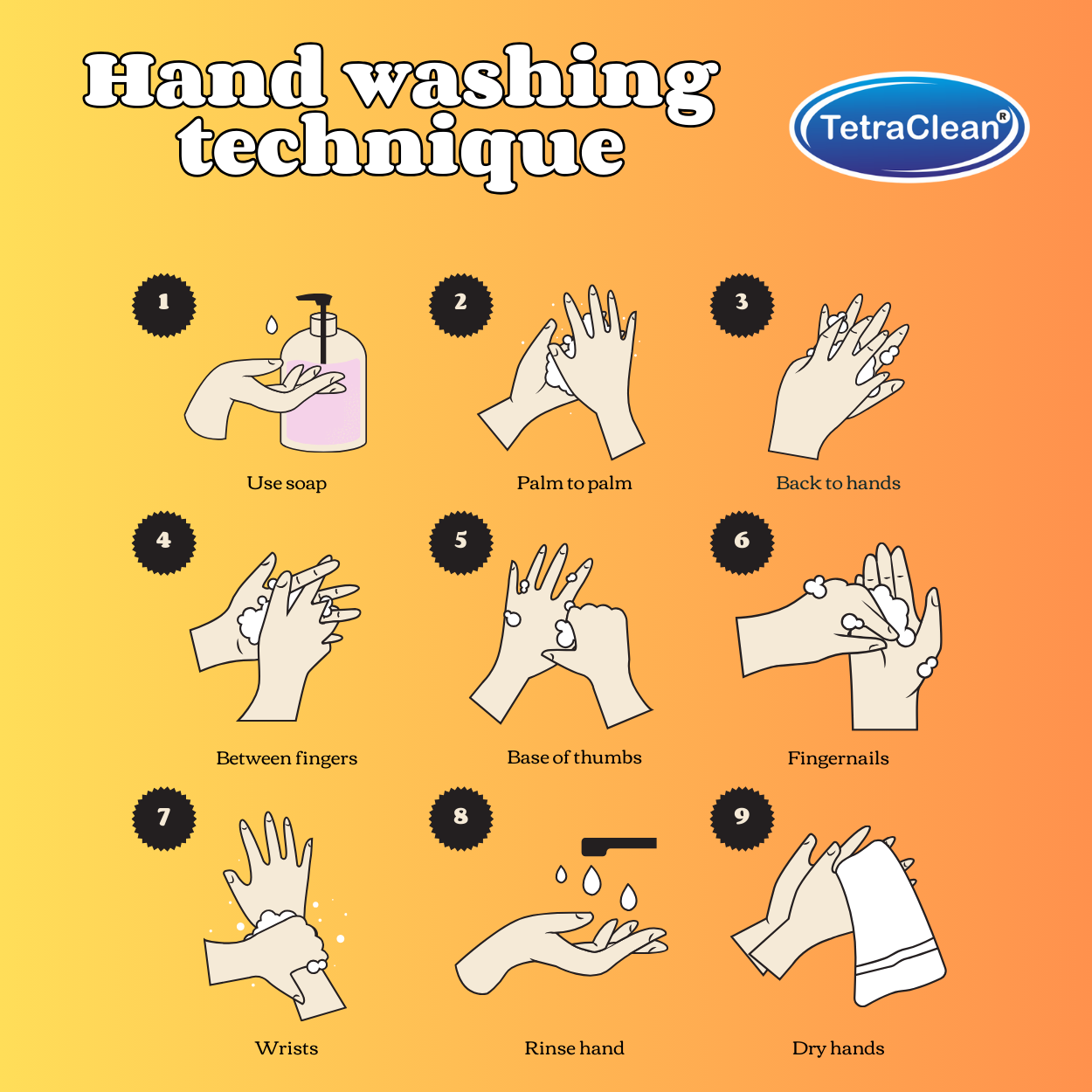 Hand washing technique

TetraClean®

1
Use soap

2
Palm to palm

3
Back to hands

4
Between fingers

5
Base of thumbs

6
Fingernails

7
Wrists

8
Rinse hand

9
Dry hands